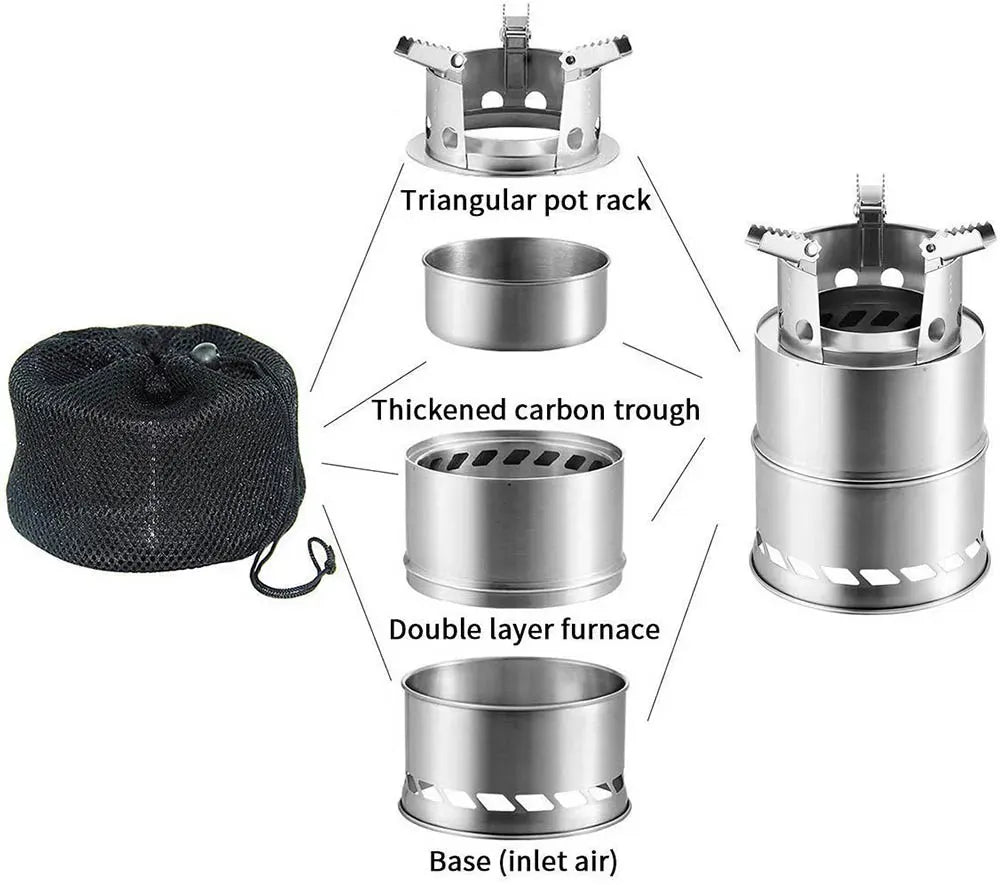 Triangular pot rack

Thickened carbon trough

Double layer furnace

Base (inlet air)